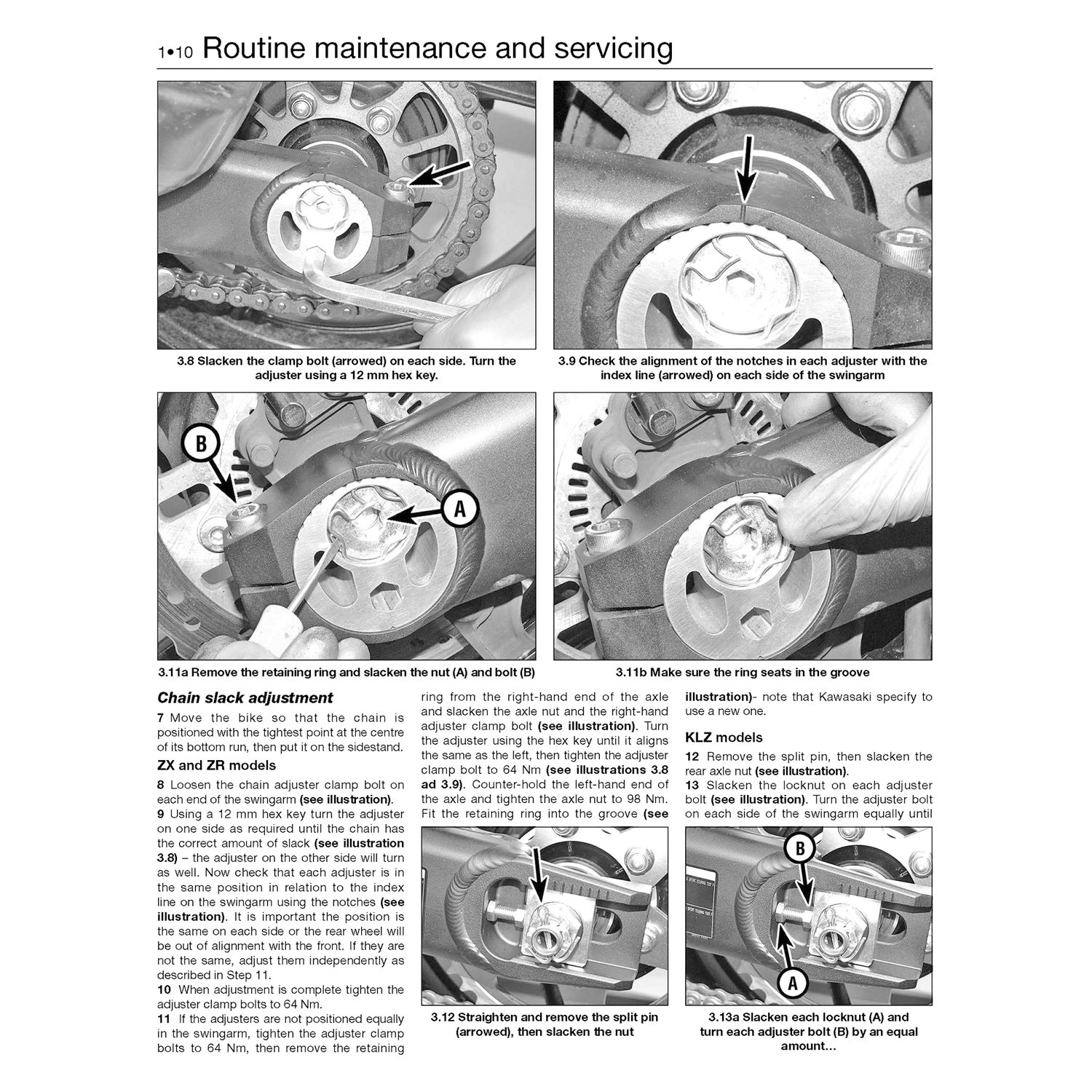 1•10 Routine maintenance and servicing

3.8 Slacken the clamp bolt (arrowed) on each side. Turn the adjuster using a 12 mm hex key.

3.9 Check the alignment of the notches in each adjuster with the index line (arrowed) on each side of the swingarm

B

A

3.11a Remove the retaining ring and slacken the nut (A) and bolt (B)

3.11b Make sure the ring seats in the groove

Chain slack adjustment

7 Move the bike so that the chain is positioned with the tightest point at the centre of its bottom run, then put it on the sidestand.

ZX and ZR models

8 Loosen the chain adjuster clamp bolt on each end of the swingarm (see illustration).
9 Using a 12 mm hex key turn the adjuster on one side as required until the chain has the correct amount of slack (see illustration 3.8) – the adjuster on the other side will turn as well. Now check that each adjuster is in the same position in relation to the index line on the swingarm using the notches (see illustration). It is important the position is the same on each side or the rear wheel will be out of alignment with the front. If they are not the same, adjust them independently as described in Step 11.
10 When adjustment is complete tighten the adjuster clamp bolts to 64 Nm.
11 If the adjusters are not positioned equally in the swingarm, tighten the adjuster clamp bolts to 64 Nm, then remove the retaining ring from the right-hand end of the axle and slacken the axle nut and the right-hand adjuster clamp bolt (see illustration). Turn the adjuster using the hex key until it aligns the same as the left, then tighten the adjuster clamp bolt to 64 Nm (see illustrations 3.8 ad 3.9). Counter-hold the left-hand end of the axle and tighten the axle nut to 98 Nm. Fit the retaining ring into the groove (see illustration)- note that Kawasaki specify to use a new one.

KLZ models

12 Remove the split pin, then slacken the rear axle nut (see illustration).
13 Slacken the locknut on each adjuster bolt (see illustration). Turn the adjuster bolt on each side of the swingarm equally until

3.12 Straighten and remove the split pin (arrowed), then slacken the nut

B

A

3.13a Slacken each locknut (A) and turn each adjuster bolt (B) by an equal amount...